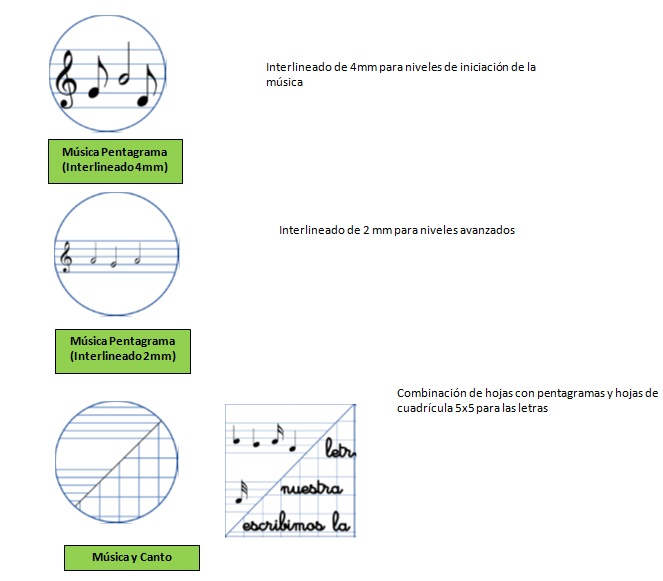 Interlineado de 4mm para niveles de iniciación de la música

Música Pentagrama (Interlineado 4mm)

Interlineado de 2 mm para niveles avanzados

Música Pentagrama (Interlineado 2mm)

Combinación de hojas con pentagramas y hojas de cuadrícula 5x5 para las letras

letr
nuestra
escribimos la

Música y Canto